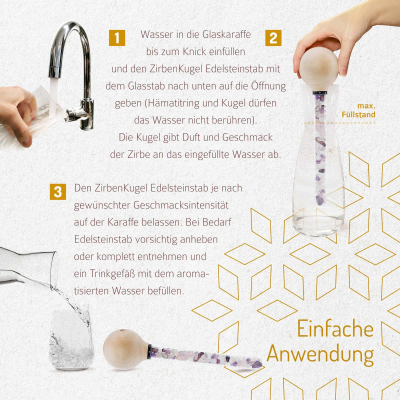 1 Wasser in die Glaskaraffe bis zum Knick einfüllen und den ZirbenKugel Edelsteinstab mit dem Glasstab nach unten auf die Öffnung geben (Hämatitring und Kugel dürfen das Wasser nicht berühren). Die Kugel gibt Duft und Geschmack der Zirbe an das eingefüllte Wasser ab.

2

max. Füllstand

3 Den ZirbenKugel Edelsteinstab je nach gewünschter Geschmacksintensität auf der Karaffe belassen. Bei Bedarf Edelsteinstab vorsichtig anheben oder komplett entnehmen und ein Trinkgefäß mit dem aromatisierten Wasser befüllen.

Einfache Anwendung