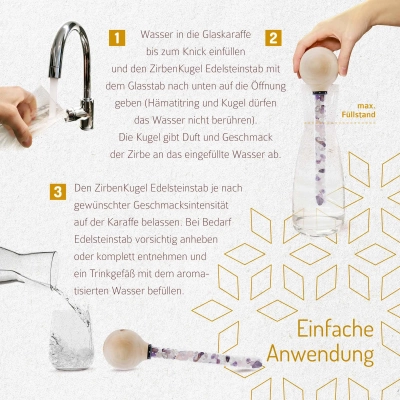 1 Wasser in die Glaskaraffe bis zum Knick einfüllen und den ZirbenKugel Edelsteinstab mit dem Glasstab nach unten auf die Öffnung geben (Hämatitring und Kugel dürfen das Wasser nicht berühren). Die Kugel gibt Duft und Geschmack der Zirbe an das eingefüllte Wasser ab.

2

max. Füllstand

3 Den ZirbenKugel Edelsteinstab je nach gewünschter Geschmacksintensität auf der Karaffe belassen. Bei Bedarf Edelsteinstab vorsichtig anheben oder komplett entnehmen und ein Trinkgefäß mit dem aromatisierten Wasser befüllen.

Einfache Anwendung